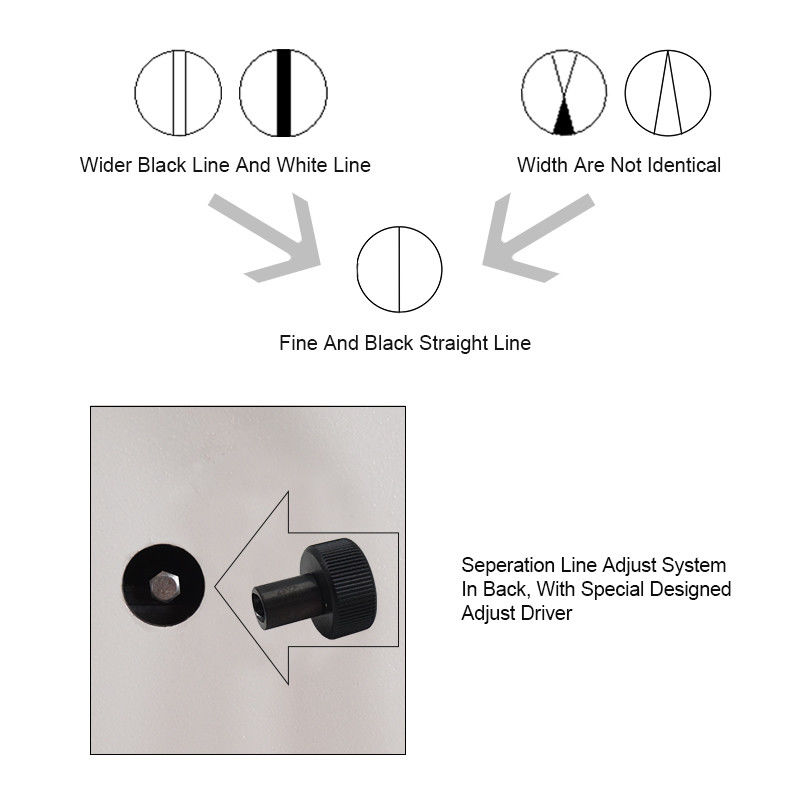 Wider Black Line And White Line

Width Are Not Identical

Fine And Black Straight Line

Seperation Line Adjust System In Back, With Special Designed Adjust Driver